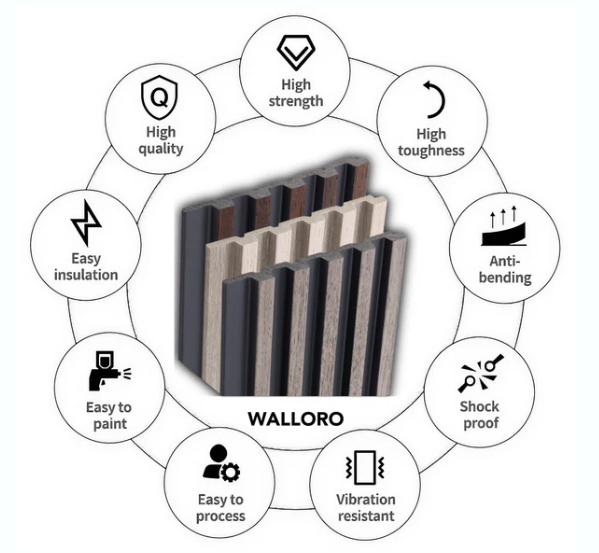 High strength

High toughness

Anti-bending

Shock proof

Vibration resistant

Easy to process

Easy to paint

Easy insulation

Q

High quality

WALLORO