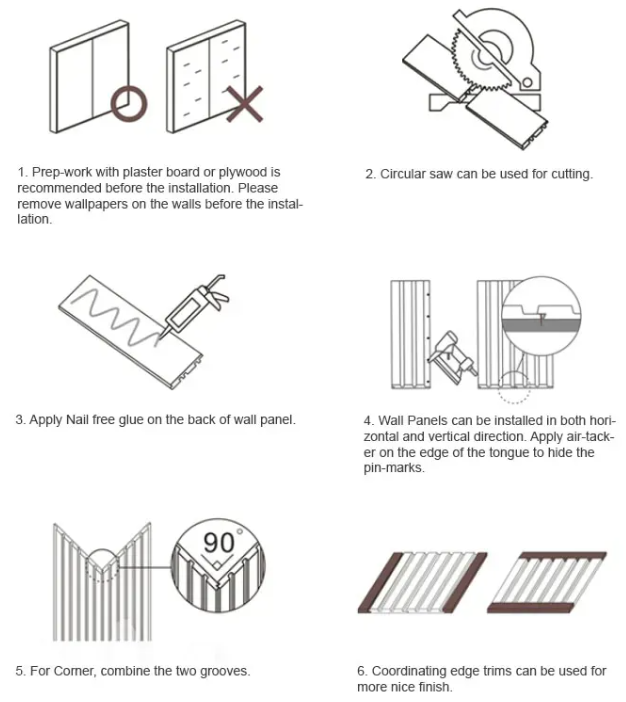 1. Prep-work with plaster board or plywood is recommended before the installation. Please remove wallpapers on the walls before the installation.

2. Circular saw can be used for cutting.

3. Apply Nail free glue on the back of wall panel.

4. Wall Panels can be installed in both horizontal and vertical direction. Apply air-tacker on the edge of the tongue to hide the pin-marks.

90°

5. For Corner, combine the two grooves.

6. Coordinating edge trims can be used for more nice finish.