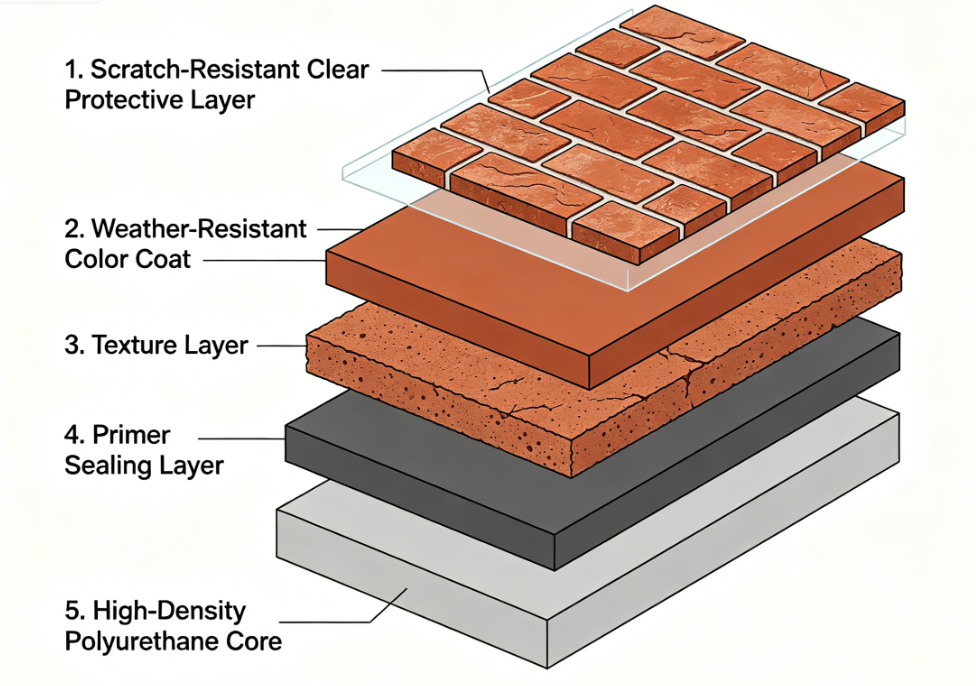 1. Scratch-Resistant Clear Protective Layer

2. Weather-Resistant Color Coat

3. Texture Layer

4. Primer Sealing Layer

5. High-Density Polyurethane Core